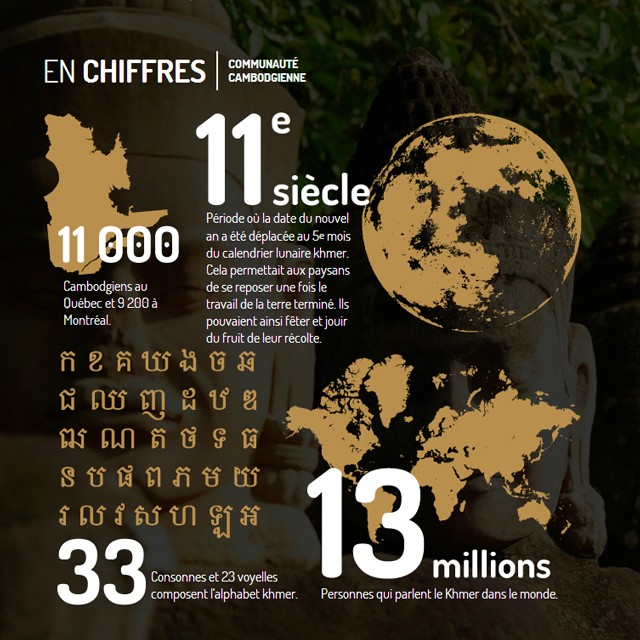 EN CHIFFRES | COMMUNAUTÉ CAMBODGIENNE

11 000

Cambodgiens au Québec et 9 200 à Montréal.

11e siècle

Période où la date du nouvel an a été déplacée au 5e mois du calendrier lunaire khmer. Cela permettait aux paysans de se reposer une fois le travail de la terre terminé. Ils pouvaient ainsi fêter et jouir du fruit de leur récolte.

ក ខ គ ឃ ង ច ឆ
ជ ឈ ញ ដ ឋ ឌ
ឍ ណ ត ថ ទ ធ
ន ប ផ ព ភ ម យ
រ ល វ ស ហ ឡ អ

33

Consonnes et 23 voyelles composent l'alphabet khmer.

13 millions

Personnes qui parlent le Khmer dans le monde.