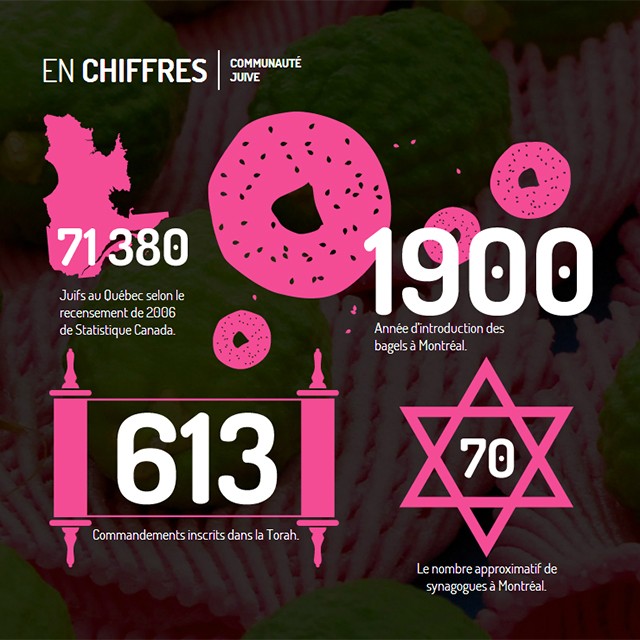 EN CHIFFRES | COMMUNAUTÉ JUIVE

71 380

Juifs au Québec selon le recensement de 2006 de Statistique Canada.

1900

Année d'introduction des bagels à Montréal.

613

Commandements inscrits dans la Torah.

70

Le nombre approximatif de synagogues à Montréal.